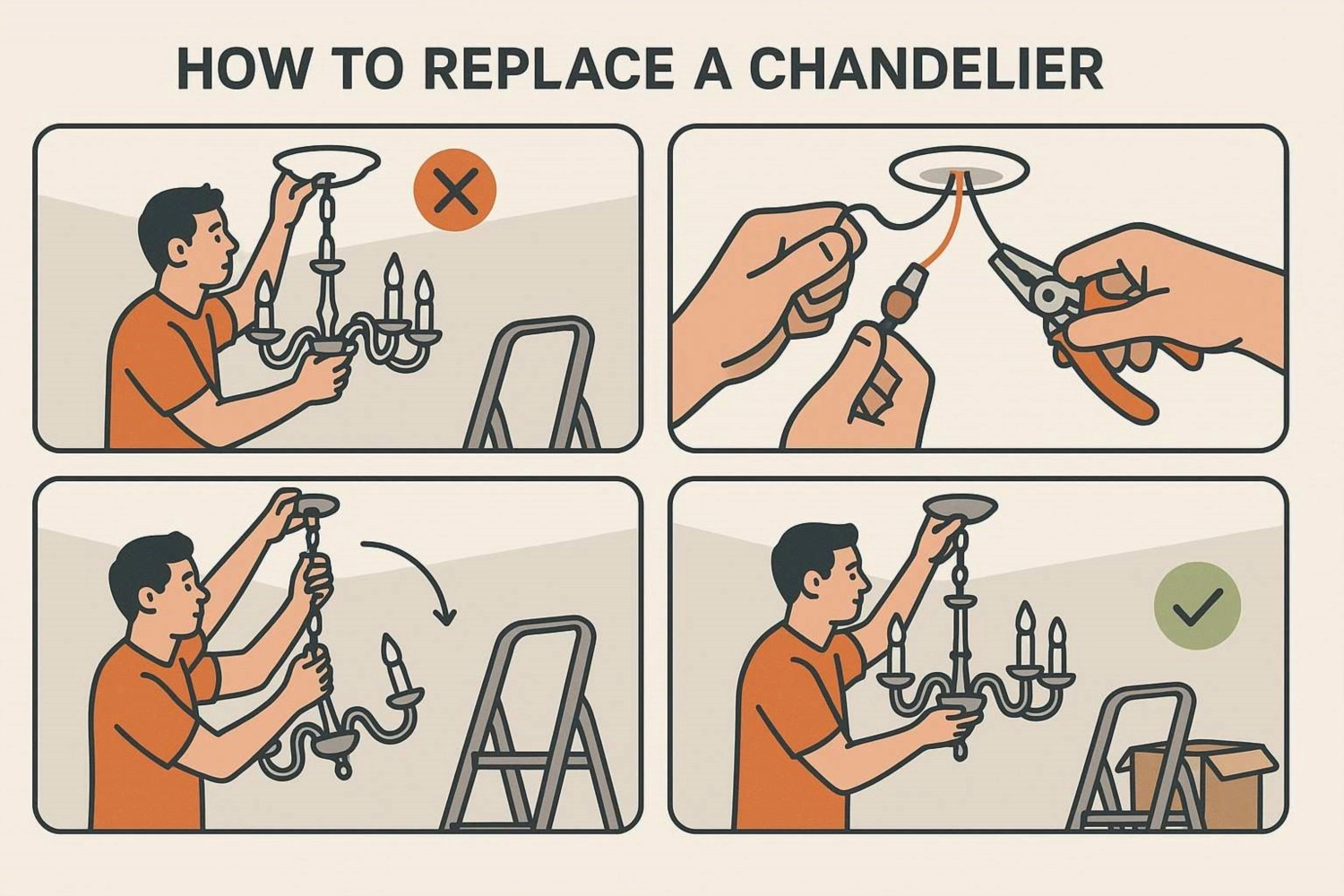 HOW TO REPLACE A CHANDELIER