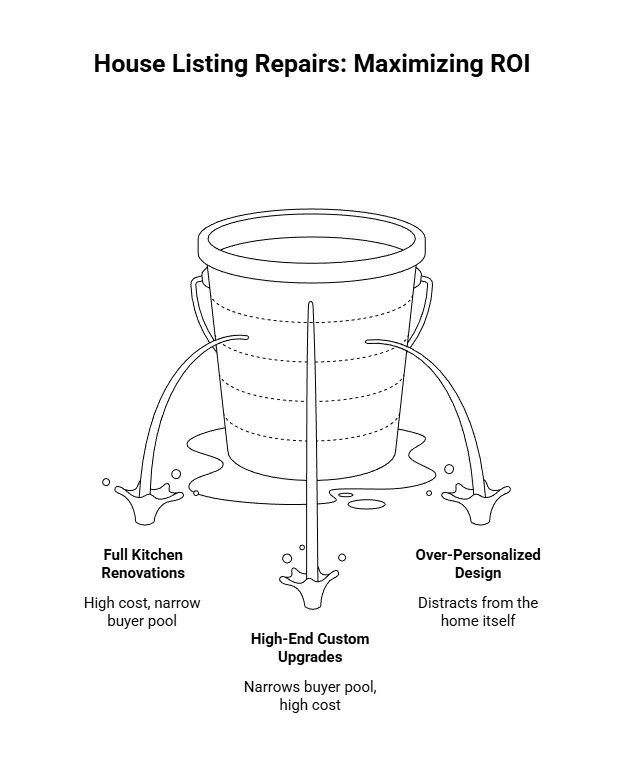 House Listing Repairs: Maximizing ROI

Full Kitchen Renovations

High cost, narrow buyer pool

High-End Custom Upgrades

Narrows buyer pool, high cost

Over-Personalized Design

Distracts from the home itself