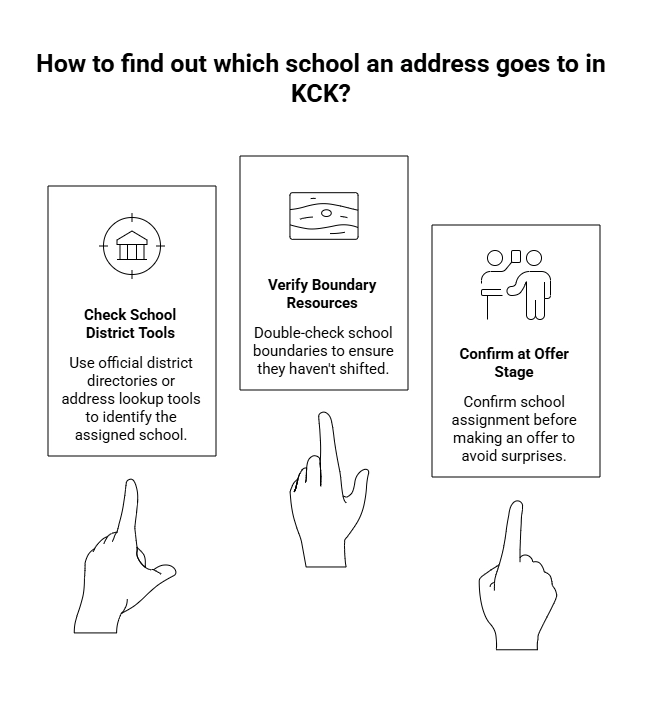 How to find out which school an address goes to in KCK?

Check School District Tools

Use official district directories or address lookup tools to identify the assigned school.

Verify Boundary Resources

Double-check school boundaries to ensure they haven't shifted.

Confirm at Offer Stage

Confirm school assignment before making an offer to avoid surprises.