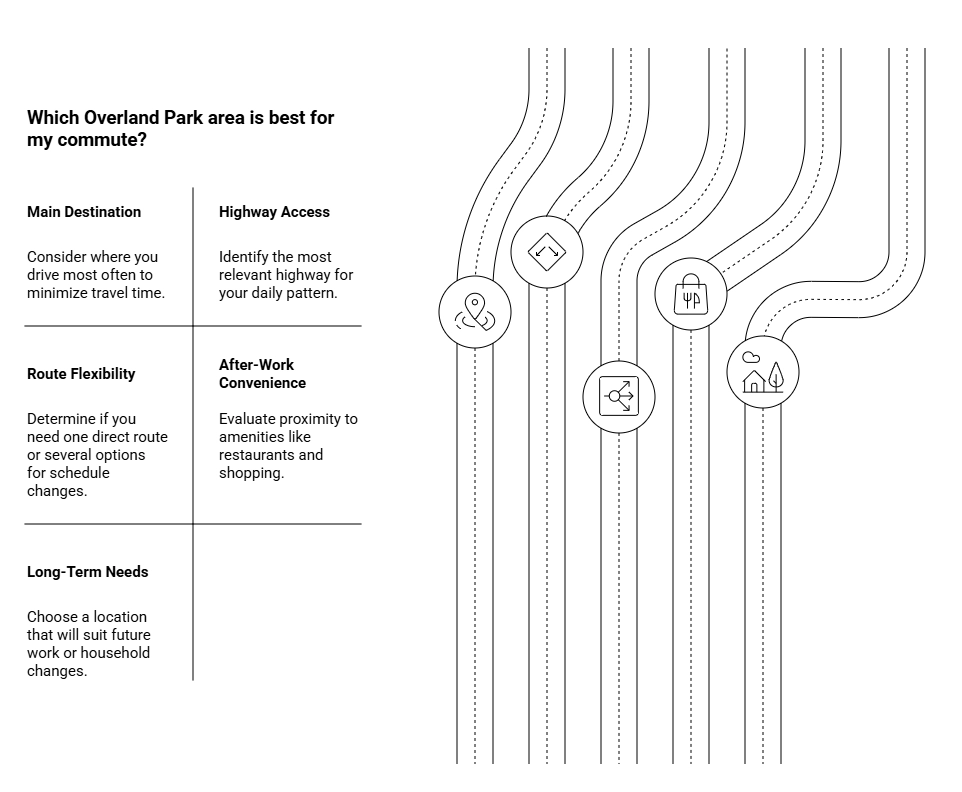 Which Overland Park area is best for my commute?

Main Destination

Consider where you drive most often to minimize travel time.

Highway Access

Identify the most relevant highway for your daily pattern.

Route Flexibility

Determine if you need one direct route or several options for schedule changes.

After-Work Convenience

Evaluate proximity to amenities like restaurants and shopping.

Long-Term Needs

Choose a location that will suit future work or household changes.